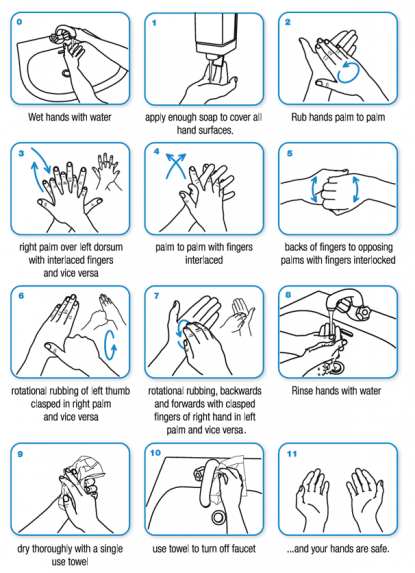 0

Wet hands with water

1

apply enough soap to cover all hand surfaces.

2

Rub hands palm to palm

3

right palm over left dorsum with interlaced fingers and vice versa

4

palm to palm with fingers interlaced

5

backs of fingers to opposing palms with fingers interlocked

6

rotational rubbing of left thumb clasped in right palm and vice versa

7

rotational rubbing, backwards and forwards with clasped fingers of right hand in left palm and vice versa.

8

Rinse hands with water

9

dry thoroughly with a single use towel

10

use towel to turn off faucet

11

...and your hands are safe.