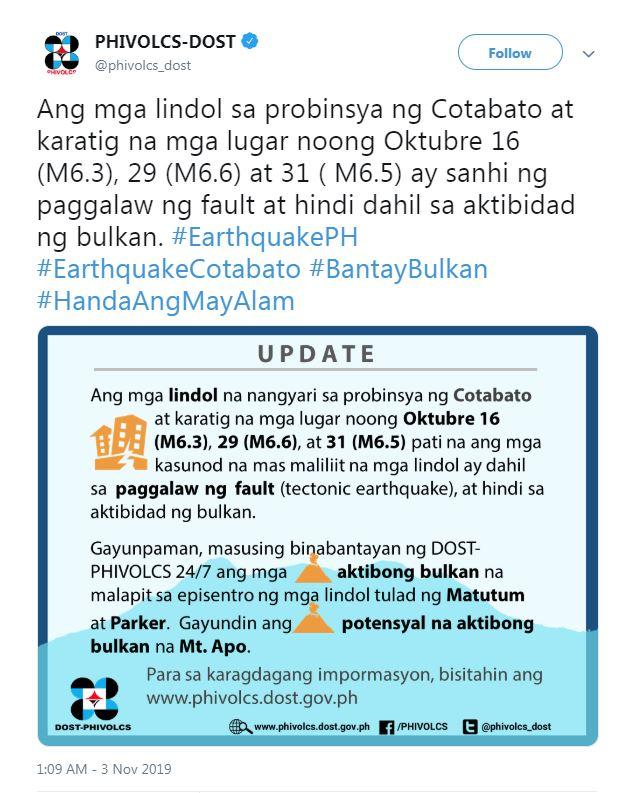 DOST PHIVOLCS

PHIVOLCS-DOST
@phivolcs_dost

Follow

Ang mga lindol sa probinsya ng Cotabato at karatig na mga lugar noong Oktubre 16 (M6.3), 29 (M6.6) at 31 ( M6.5) ay sanhi ng paggalaw ng fault at hindi dahil sa aktibidad ng bulkan. #EarthquakePH #EarthquakeCotabato #BantayBulkan #HandaAngMayAlam

UPDATE

Ang mga lindol na nangyari sa probinsya ng Cotabato at karatig na mga lugar noong Oktubre 16 (M6.3), 29 (M6.6), at 31 (M6.5) pati na ang mga kasunod na mas maliliit na mga lindol ay dahil sa paggalaw ng fault (tectonic earthquake), at hindi sa aktibidad ng bulkan.

Gayunpaman, masusing binabantayan ng DOST-PHIVOLCS 24/7 ang mga aktibong bulkan na malapit sa episentro ng mga lindol tulad ng Matutum at Parker. Gayundin ang potensyal na aktibong bulkan na Mt. Apo.

Para sa karagdagang impormasyon, bisitahin ang www.phivolcs.dost.gov.ph

DOST-PHIVOLCS

www.phivolcs.dost.gov.ph /PHIVOLCS @phivolcs_dost

1:09 AM - 3 Nov 2019